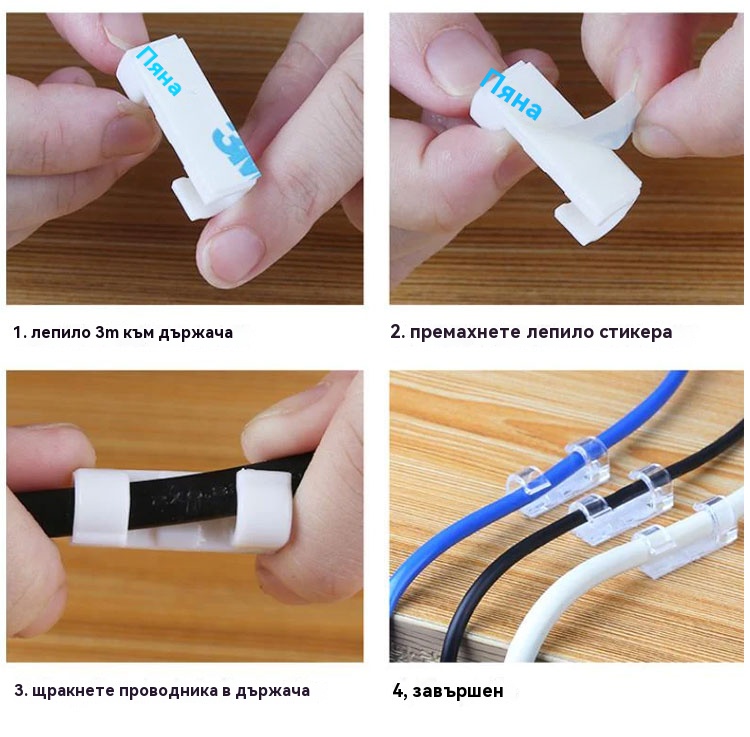 Пяна

3M

1. лепило 3m към държача

Пяна

2. премахнете лепило стикера

3. щракнете проводника в държача

4, завършен