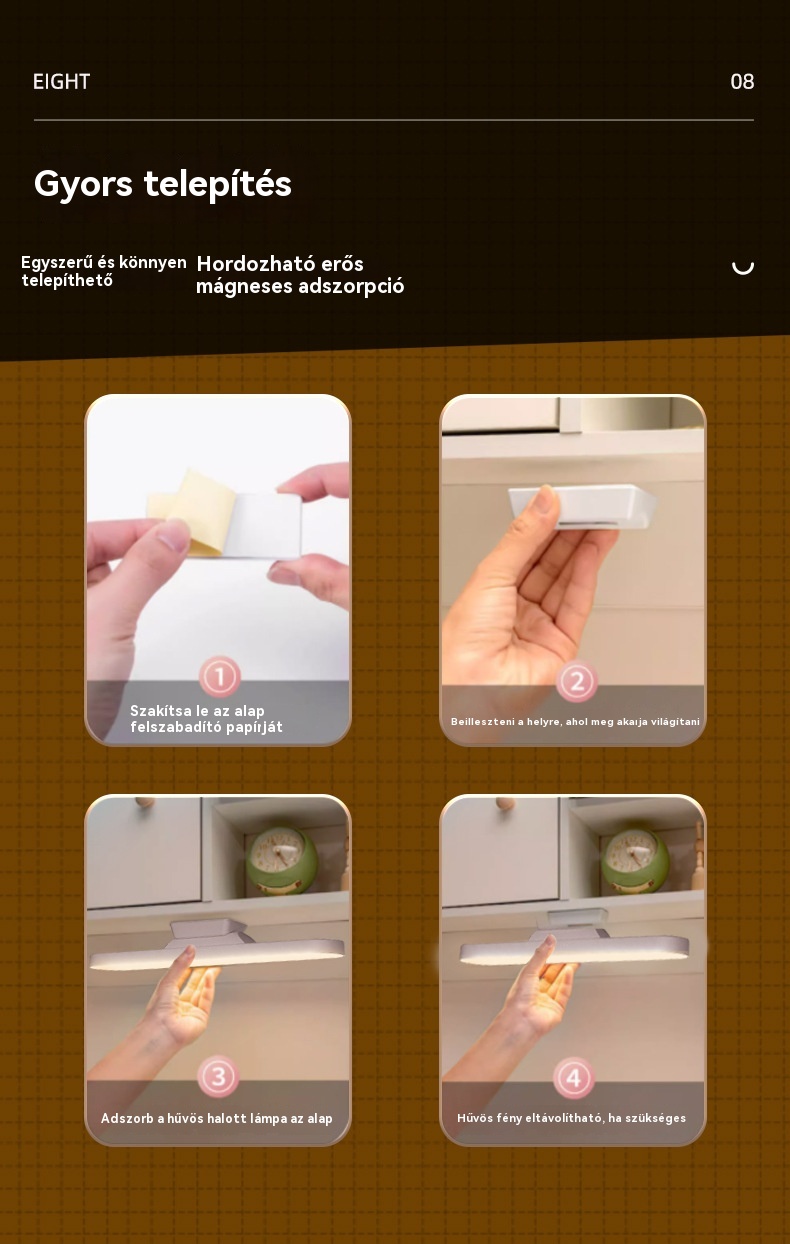 EIGHT

08

Gyors telepítés

Egyszerű és könnyen telepíthető

Hordozható erős mágneses adszorpció

1
Szakítsa le az alap felszabadító papírját

2
Beilleszteni a helyre, ahol meg akarja világítani

3
Adszorb a hűvös halott lámpa az alap

4
Hűvös fény eltávolítható, ha szükséges