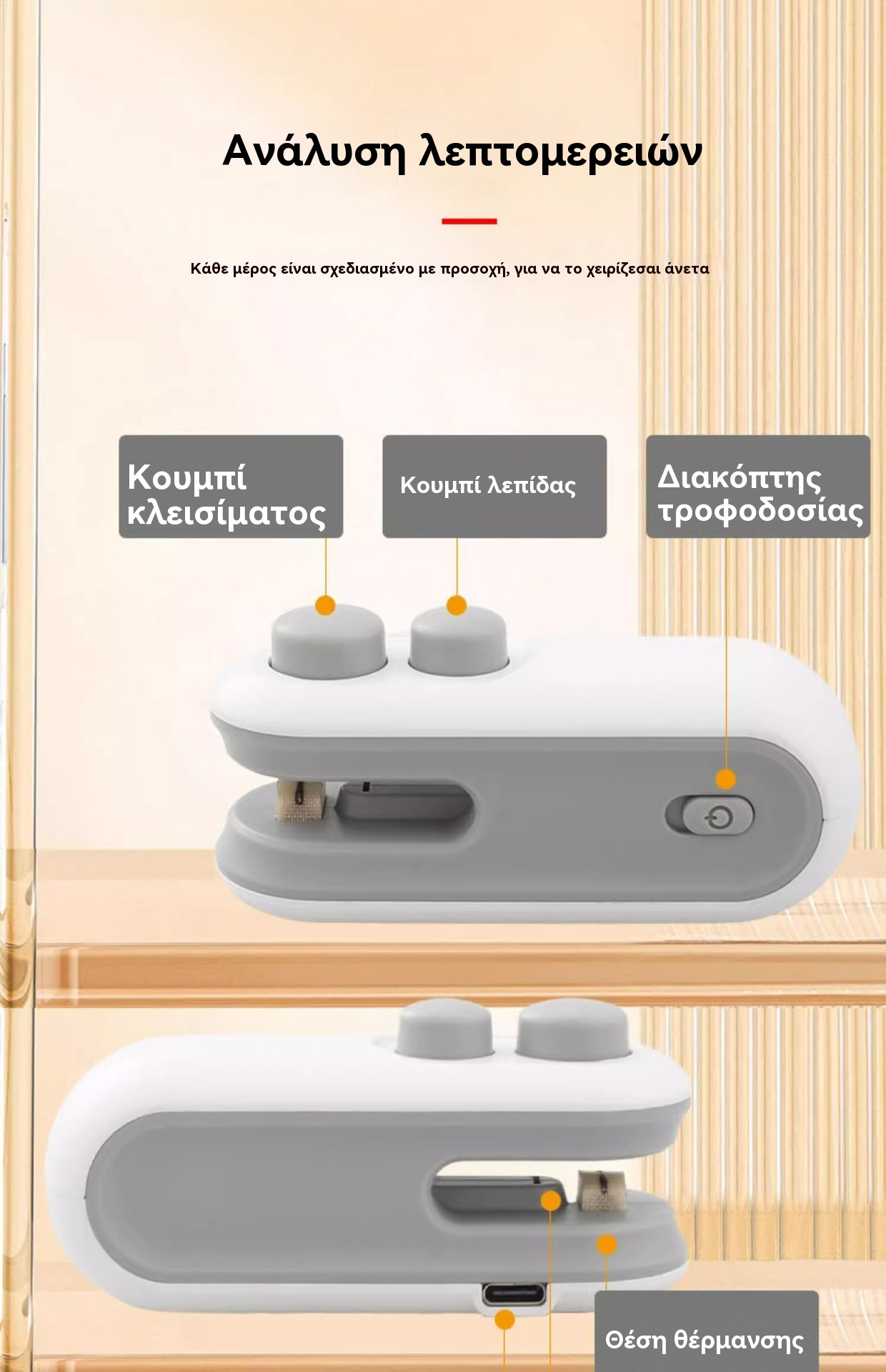 Ανάλυση λεπτομερειών

Κάθε μέρος είναι σχεδιασμένο με προσοχή, για να το χειρίζεσαι άνετα

Κουμπί κλεισίματος

Κουμπί λεπίδας

Διακόπτης τροφοδοσίας

Θέση θέρμανσης