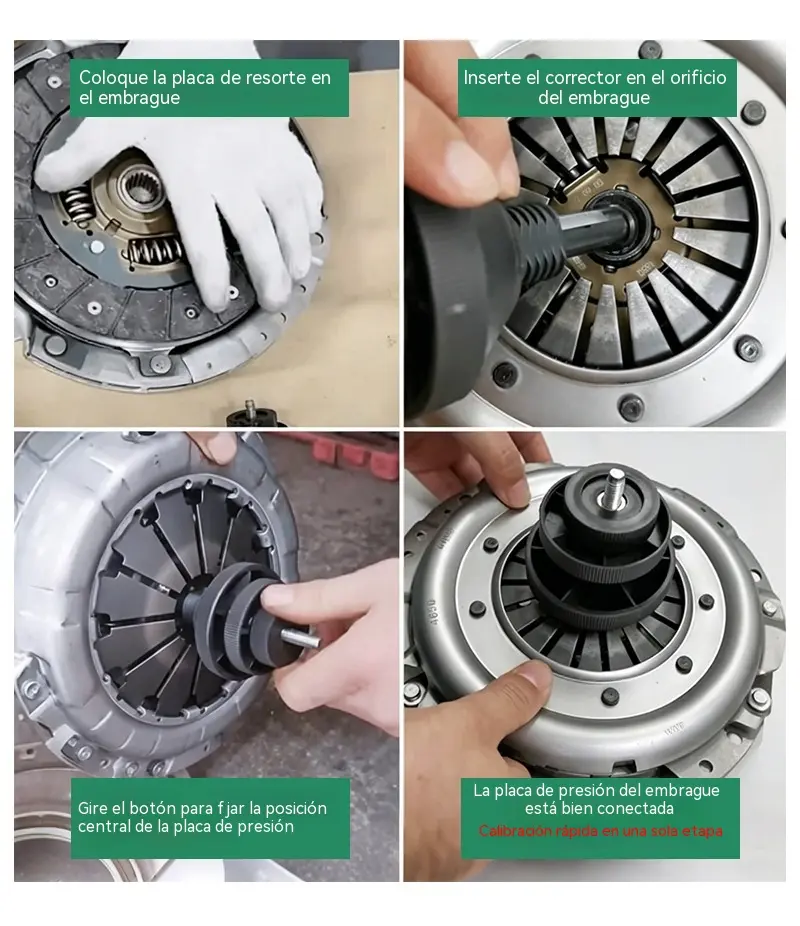 Coloque la placa de resorte en el embrague

Inserte el corrector en el orificio del embrague

Gire el botón para fjar la posición central de la placa de presión

La placa de presión del embrague está bien conectada
Calibración rápida en una sola etapa