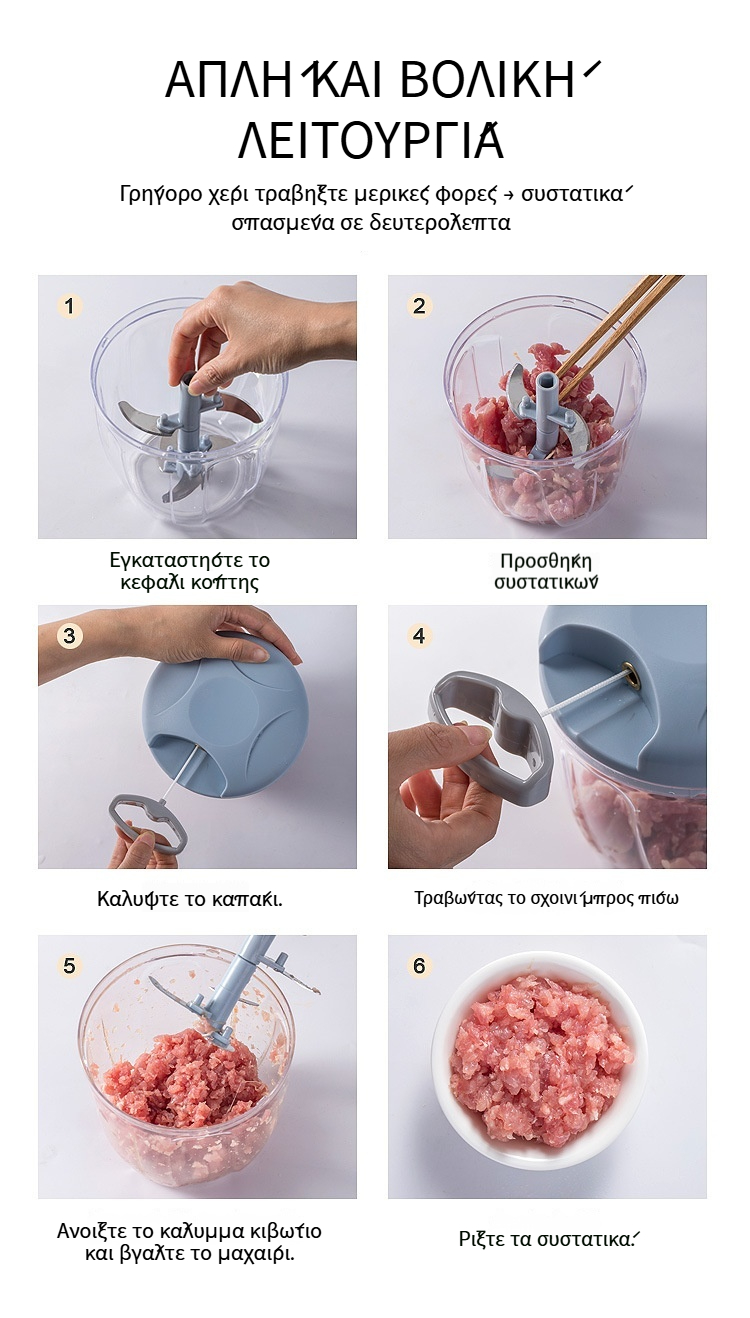 ΑΠΛΗ ΚΑΙ ΒΟΛΙΚΗ ΛΕΙΤΟΥΡΓΙΑ

Γρηγορο χερι τραβηξτε μερικες φορες → συστατικα σπασμενα σε δευτερολεπτα

1

Εγκαταστηστε το κεφαλι κοπτης

2

Προσθηκη συστατικων

3

Καλυψτε το καπακι.

4

Τραβωντας το σχοινι μπρος πισω

5

Ανοιξτε το καλυμμα κιβωτιο και βγαλτε το μαχαιρι.

6

Ριξτε τα συστατικα.