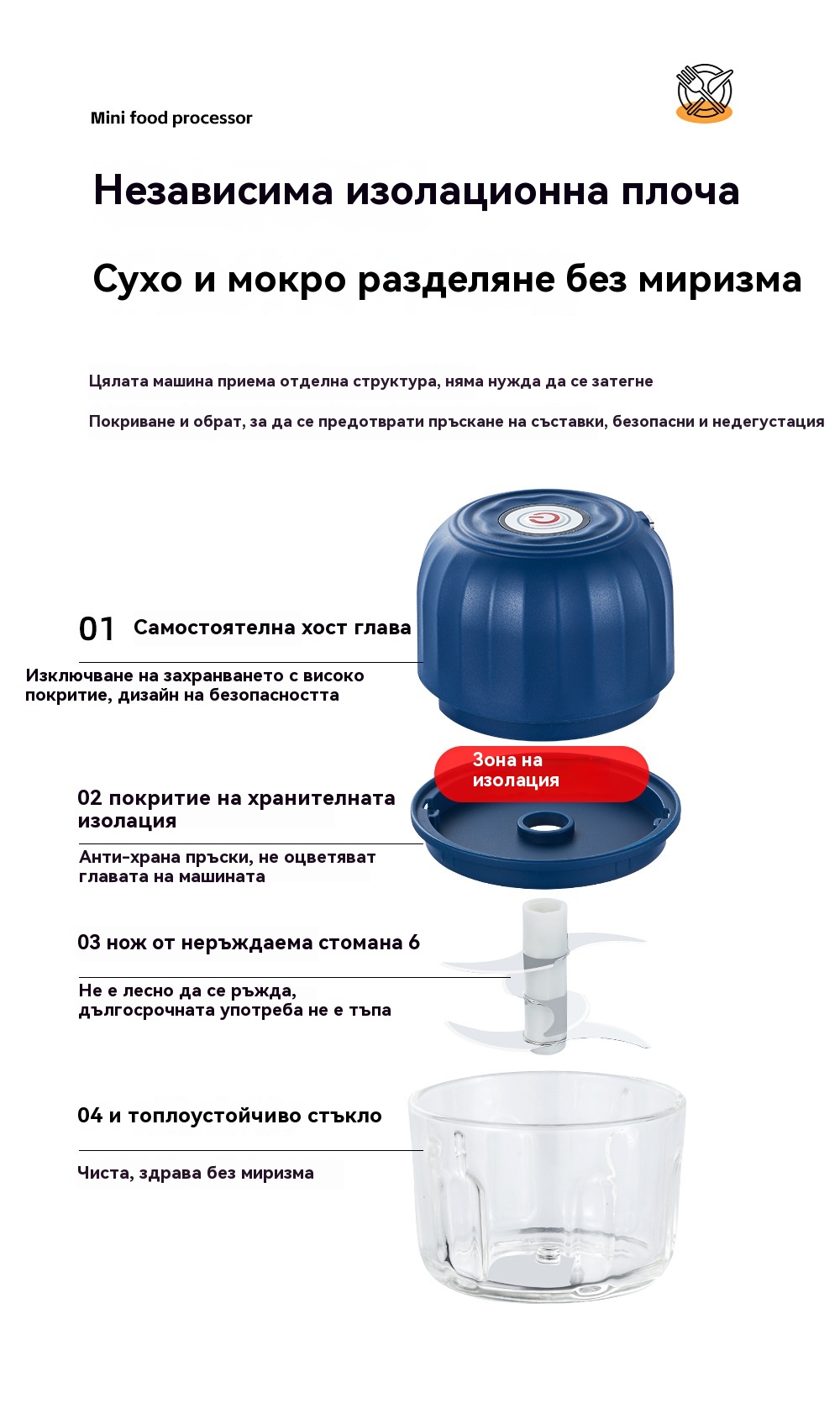 Mini food processor

Независима изолационна плоча

Сухо и мокро разделяне без миризма

Цялата машина приема отделна структура, няма нужда да се затегне

Покриване и обрат, за да се предотврати пръскане на съставки, безопасни и недегустация

01 Самостоятелна хост глава

Изключване на захранването с високо покритие, дизайн на безопасността

Зона на изолация

02 покритие на хранителната изолация

Анти-храна пръски, не оцветяват главата на машината

03 нож от неръждаема стомана 6

Не е лесно да се ръжда, дългосрочната употреба не е тъпа

04 и топлоустойчиво стъкло

Чиста, здрава без миризма