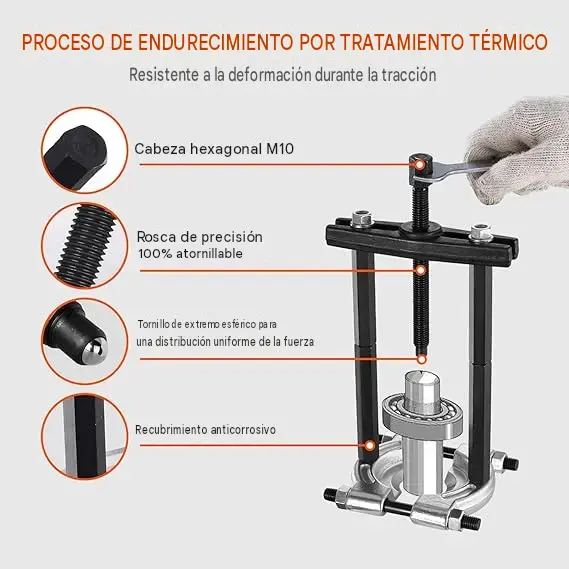 PROCESO DE ENDURECIMIENTO POR TRATAMIENTO TÉRMICO

Resistente a la deformación durante la tracción

Cabeza hexagonal M10

Rosca de precisión
100% atornillable

Tornillo de extremo esférico para una distribución uniforme de la fuerza

Recubrimiento anticorrosivo