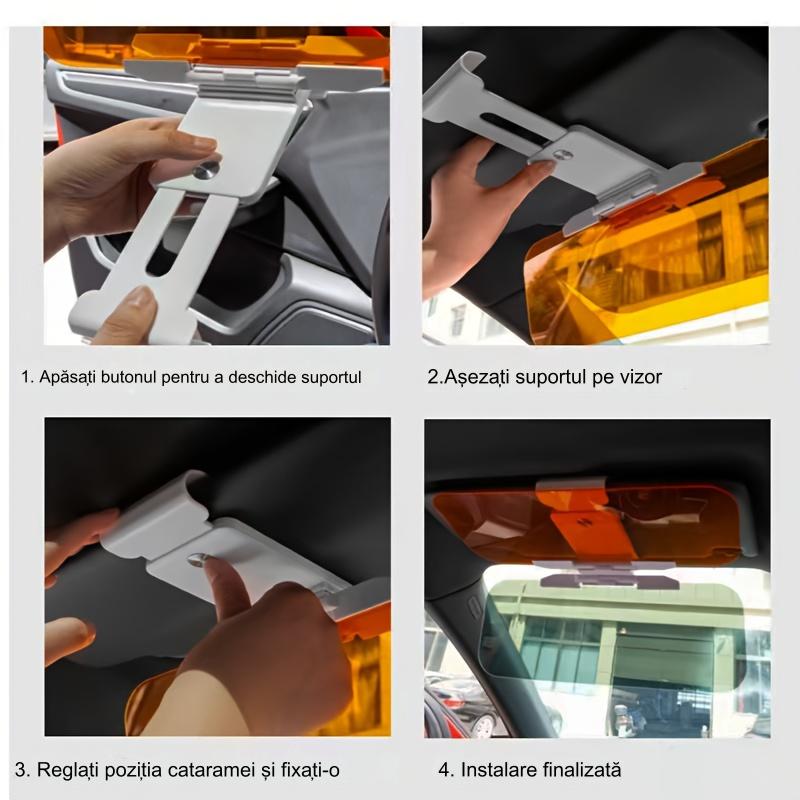 1. Apăsați butonul pentru a deschide suportul

2.Așezați suportul pe vizor

3. Reglați poziția cataramei și fixați-o

4. Instalare finalizată