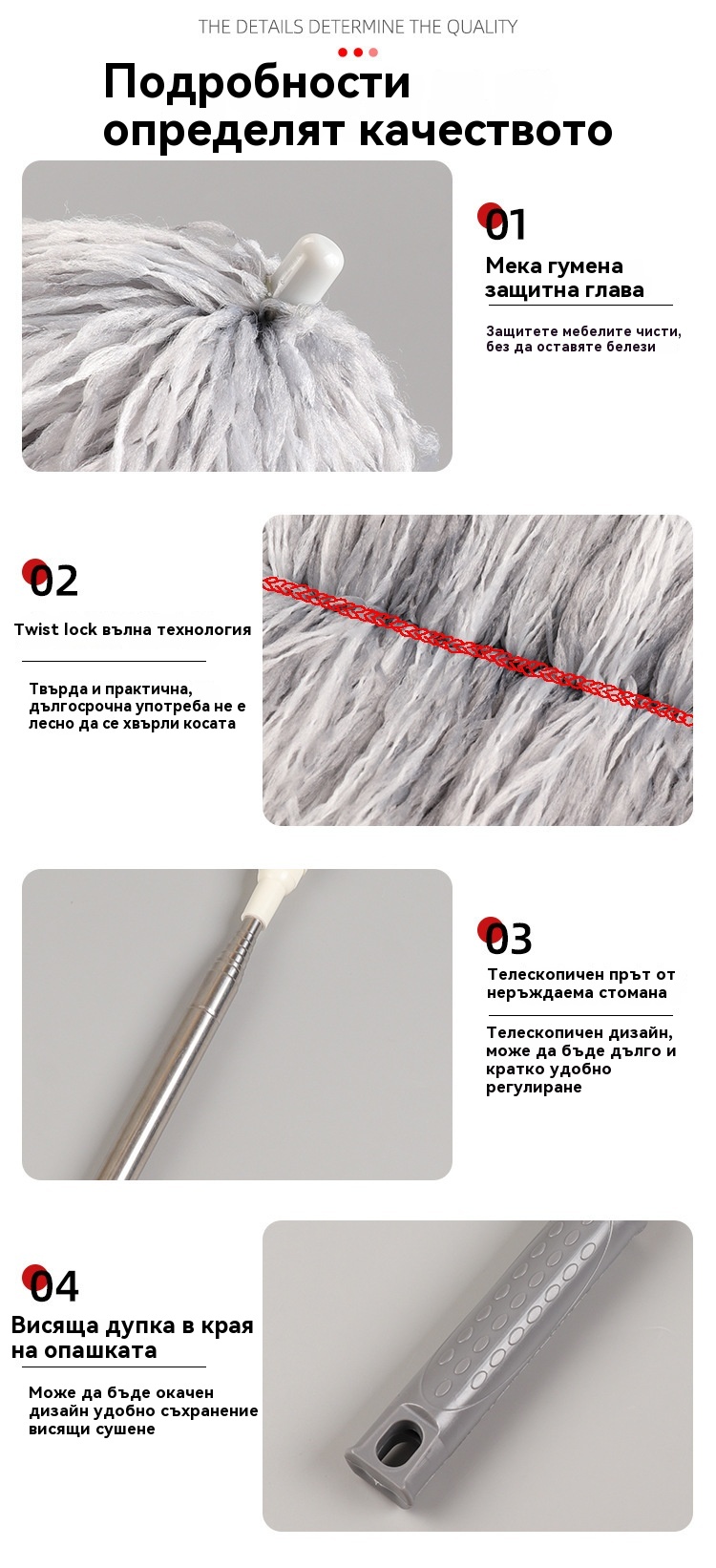 THE DETAILS DETERMINE THE QUALITY

Подробности определят качеството

01

Мека гумена защитна глава

Защитете мебелите чисти, без да оставяте белези

02

Twist lock вълна технология

Твърда и практична, дългосрочна употреба не е лесно да се хвърли косата

03

Телескопичен прът от неръждаема стомана

Телескопичен дизайн, може да бъде дълго и кратко удобно регулиране

04

Висяща дупка в края на опашката

Може да бъде окачен дизайн удобно съхранение висящи сушене