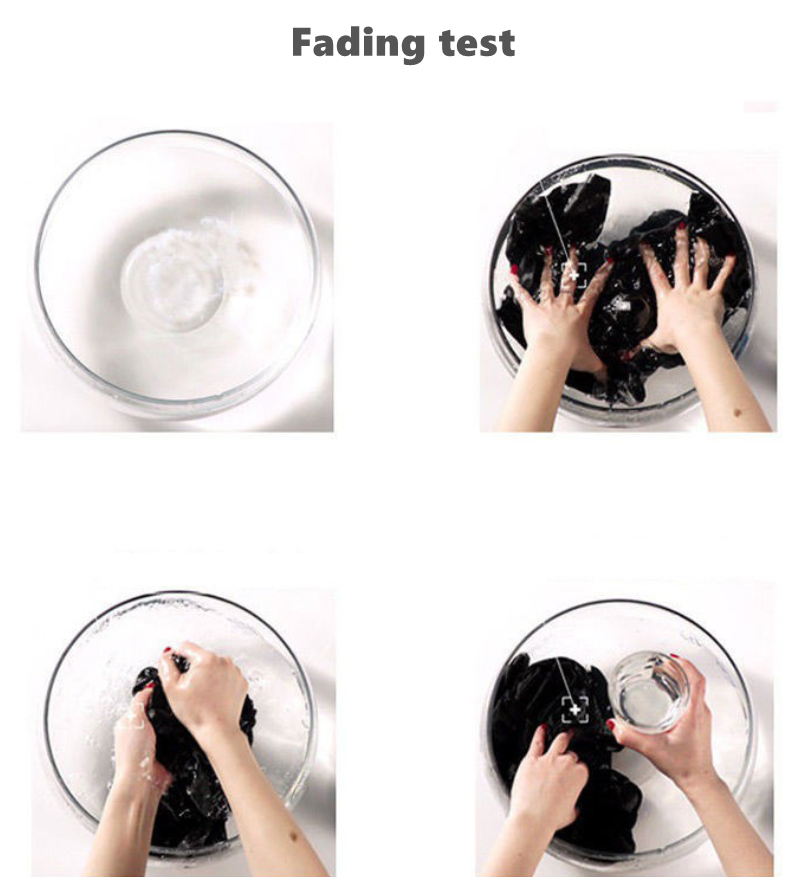 Fading test