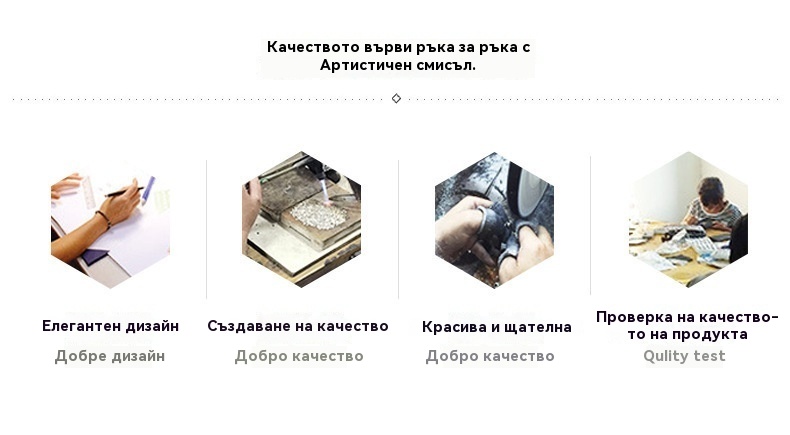 Качеството върви ръка за ръка с Артистичен смисъл.

Елегантен дизайн
Добре дизайн

Създаване на качество
Добро качество

Красива и щателна
Добро качество

Проверка на качеството на продукта
Qulity test