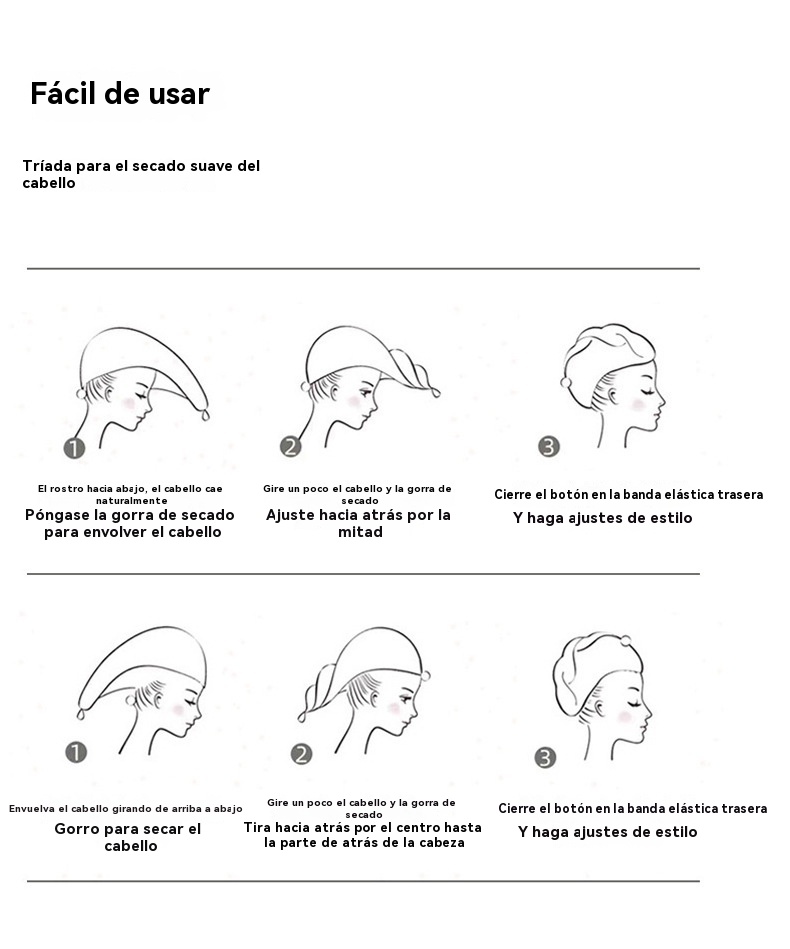 Fácil de usar

Tríada para el secado suave del cabello

1
El rostro hacia abajo, el cabello cae naturalmente
Póngase la gorra de secado para envolver el cabello

2
Gire un poco el cabello y la gorra de secado
Ajuste hacia atrás por la mitad

3
Cierre el botón en la banda elástica trasera
Y haga ajustes de estilo

1
Envuelva el cabello girando de arriba a abajo
Gorro para secar el cabello

2
Gire un poco el cabello y la gorra de secado
Tira hacia atrás por el centro hasta la parte de atrás de la cabeza

3
Cierre el botón en la banda elástica trasera
Y haga ajustes de estilo