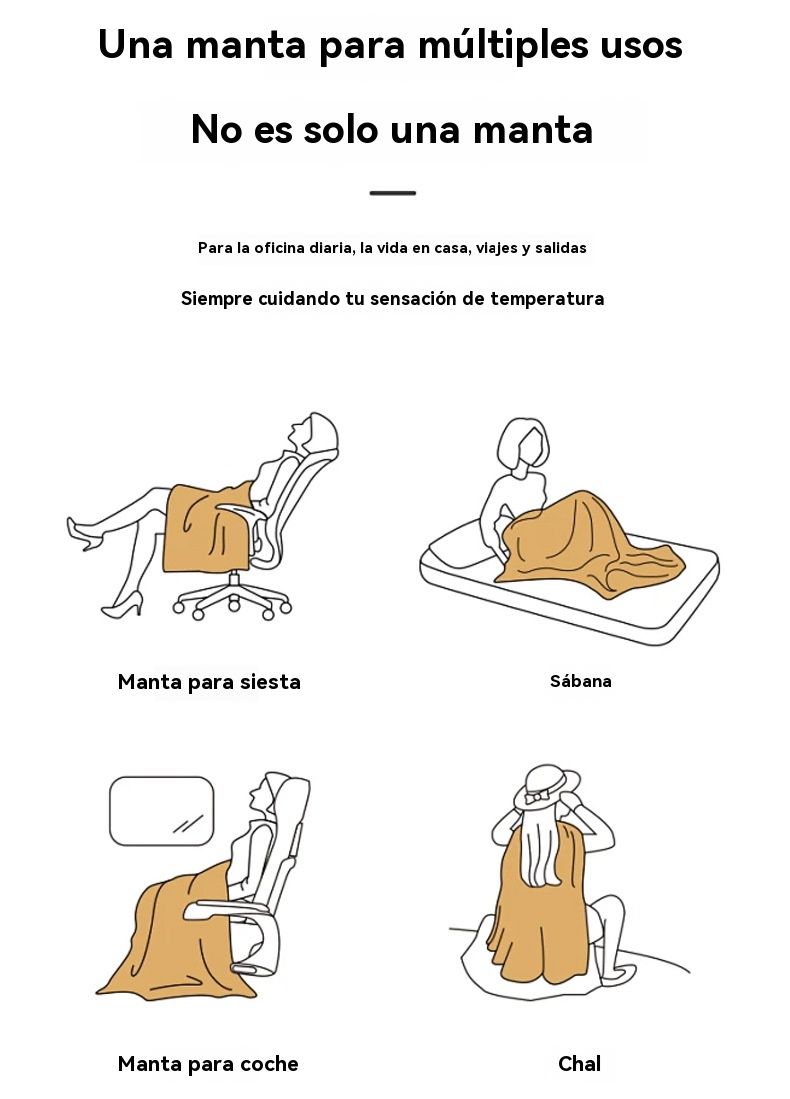 Una manta para múltiples usos

No es solo una manta

Para la oficina diaria, la vida en casa, viajes y salidas

Siempre cuidando tu sensación de temperatura

Manta para siesta

Sábana

Manta para coche

Chal