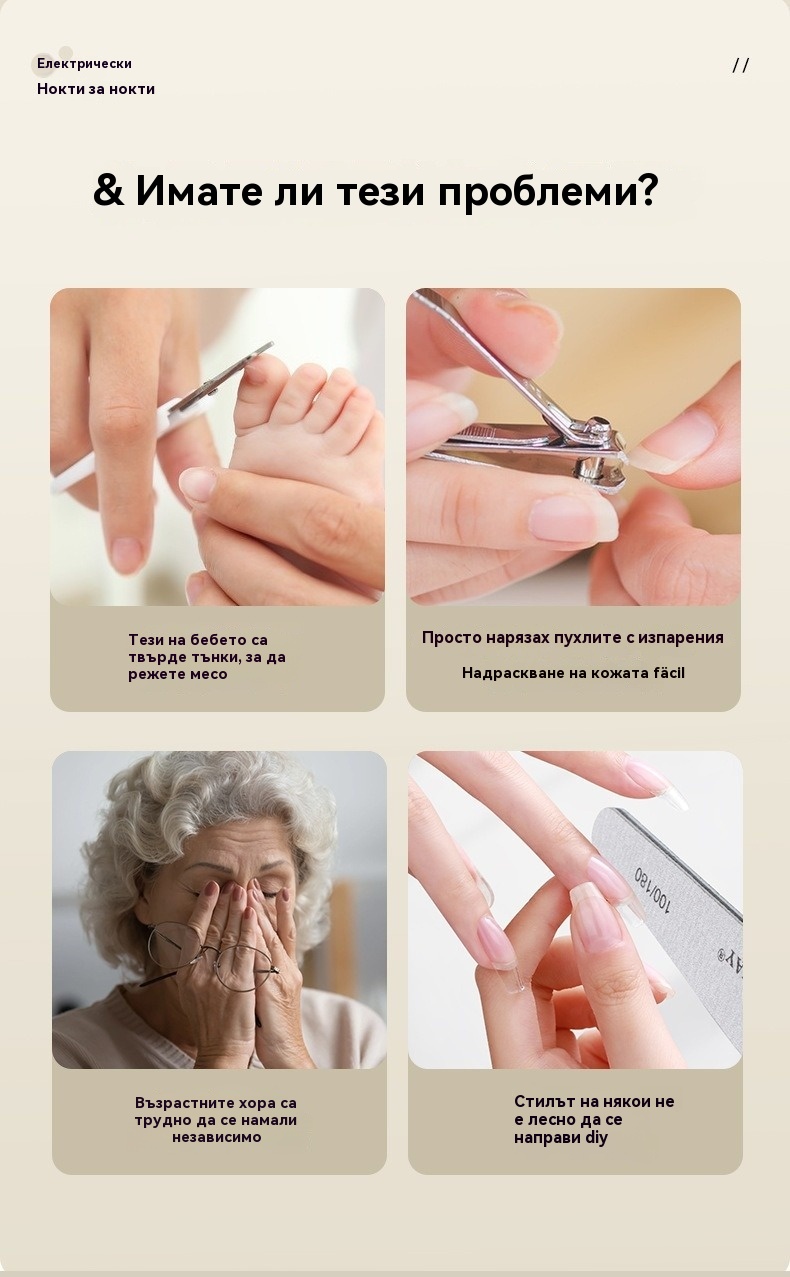 Електрически
Нокти за нокти

//

& Имате ли тези проблеми?

Тези на бебето са твърде тънки, за да режете месо

Просто нарязах пухлите с изпарения

Надраскване на кожата fácil

100/180

Възрастните хора са трудно да се намали независимо

Стилът на някои не е лесно да се направи diy