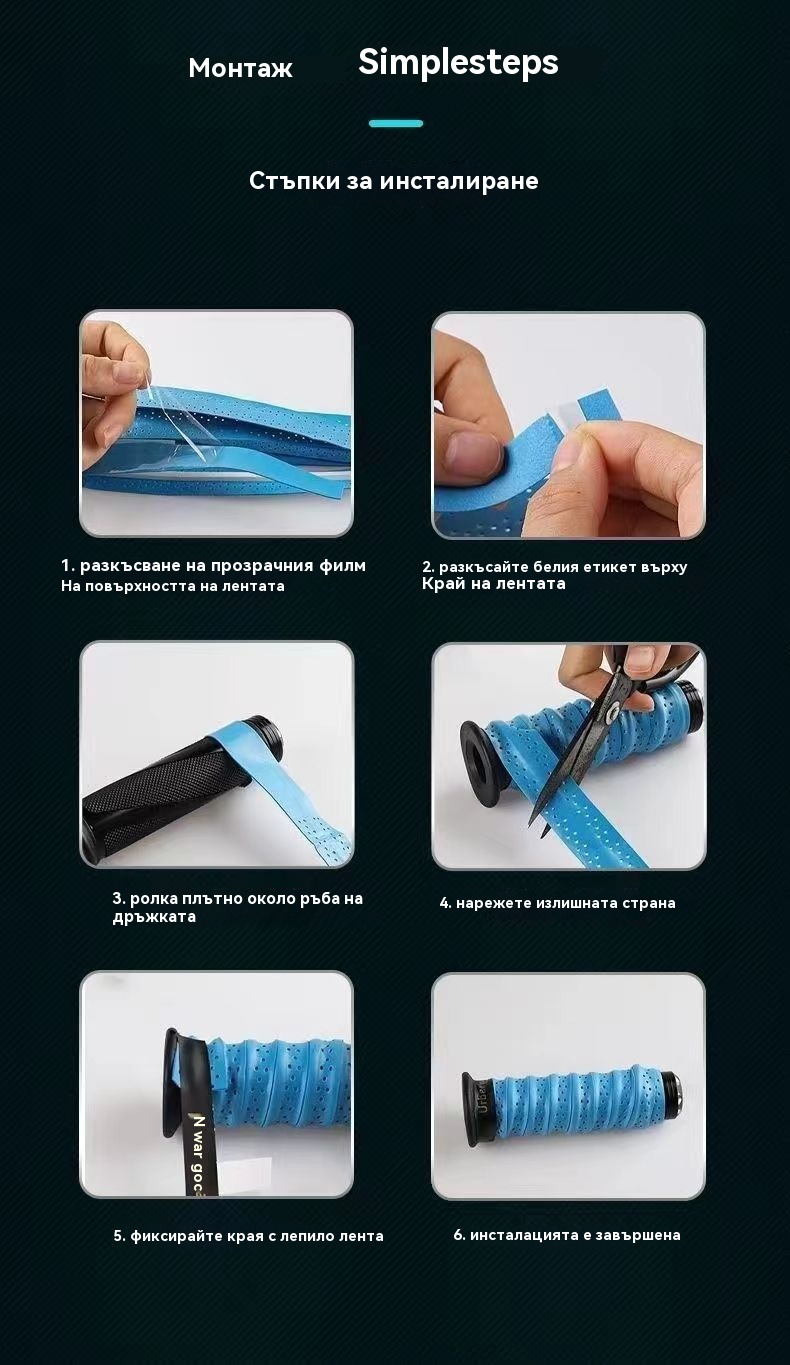 Монтаж Simplesteps

Стъпки за инсталиране

1. разкъсване на прозрачния филм
На повърхността на лентата

2. разкъсайте белия етикет върху
Край на лентата

3. ролка плътно около ръба на дръжката

4. нарежете излишната страна

N war goc

5. фиксирайте края с лепило лента

6. инсталацията е завършена