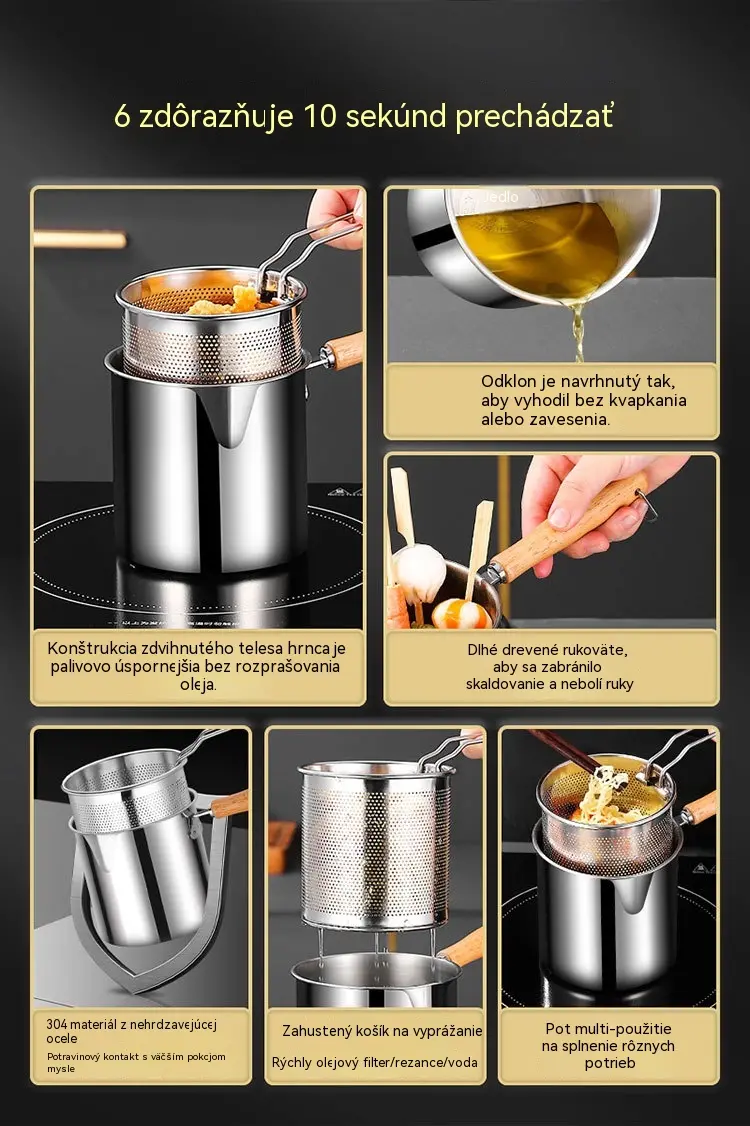 6 zdôrazňuje 10 sekúnd prechádzať

Konštrukcia zdvihnutého telesa hrnca je palivovo úspornejšia bez rozprašovania oleja.

Odklon je navrhnutý tak, aby vyhodil bez kvapkania alebo zavesenia.

Dlhé drevené rukoväte, aby sa zabránilo skaldovanie a nebolí ruky

304 materiál z nehrdzavejúcej ocele
Potravinový kontakt s väčším pokojom mysle

Zahustený košík na vyprážanie
Rýchly olejový filter/rezance/voda

Pot multi-použitie na splnenie rôznych potrieb