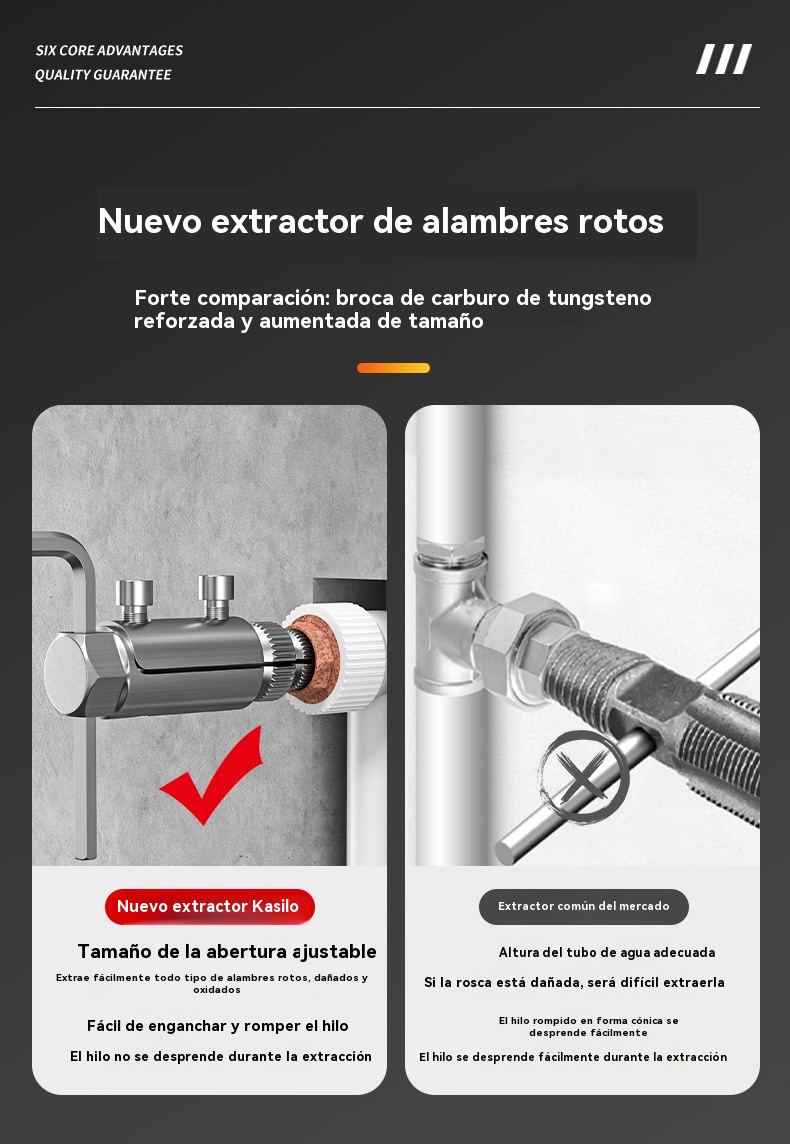 SIX CORE ADVANTAGES
QUALITY GUARANTEE

Nuevo extractor de alambres rotos

Forte comparación: broca de carburo de tungsteno reforzada y aumentada de tamaño

Nuevo extractor Kasilo

Tamaño de la abertura ajustable

Extrae fácilmente todo tipo de alambres rotos, dañados y oxidados

Fácil de enganchar y romper el hilo

El hilo no se desprende durante la extracción

Extractor común del mercado

Altura del tubo de agua adecuada

Si la rosca está dañada, será difícil extraerla

El hilo rompido en forma cónica se desprende fácilmente

El hilo se desprende fácilmente durante la extracción