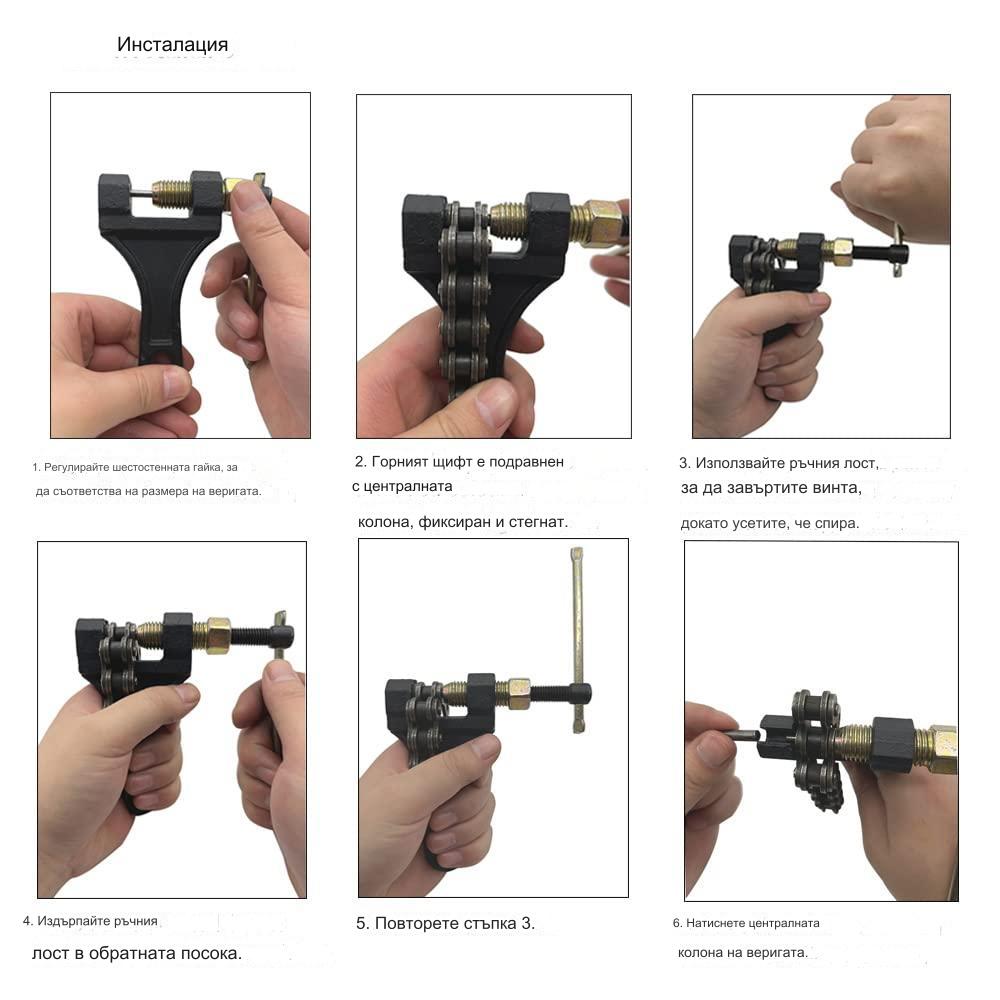 Инсталация

1. Регулирайте шестостенната гайка, за да съответства на размера на веригата.

2. Горният щифт е подравнен с централната колона, фиксиран и стегнат.

3. Използвайте ръчния лост, за да завъртите винта, докато усетите, че спира.

4. Издърпайте ръчния лост в обратната посока.

5. Повторете стъпка 3.

6. Натиснете централната колона на веригата.