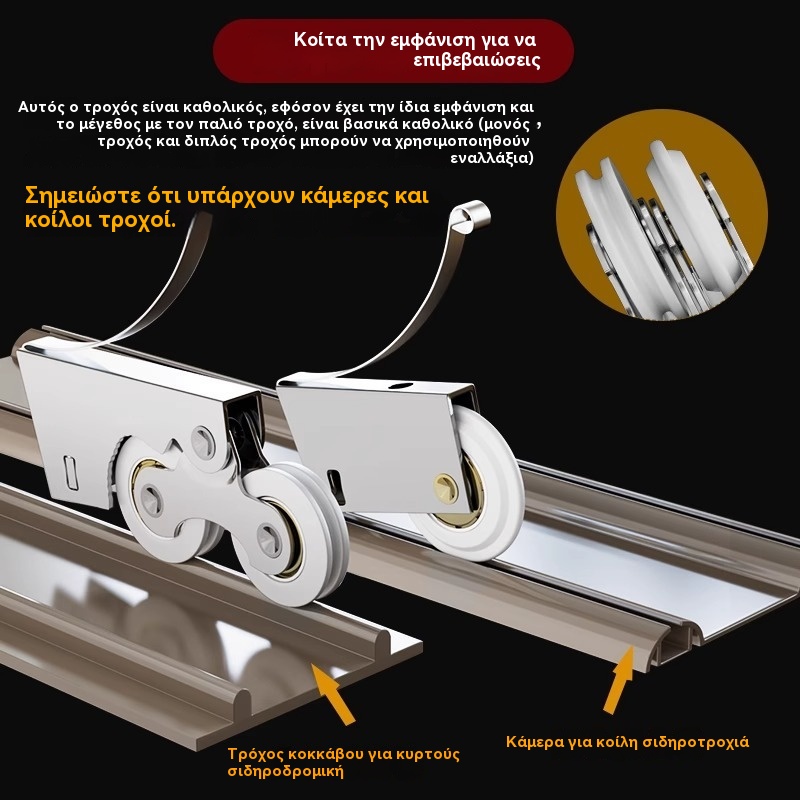 Κοίτα την εμφάνιση για να επιβεβαιώσεις

Αυτός ο τροχός είναι καθολικός, εφόσον έχει την ίδια εμφάνιση και το μέγεθος με τον παλιό τροχό, είναι βασικά καθολικό (μονός , τροχός και διπλός τροχός μπορούν να χρησιμοποιηθούν εναλλάξια)

Σημειώστε ότι υπάρχουν κάμερες και κοίλοι τροχοί.

Τρόχος κοκκάβου για κυρτούς σιδηροδρομική

Κάμερα για κοίλη σιδηροτροχιά