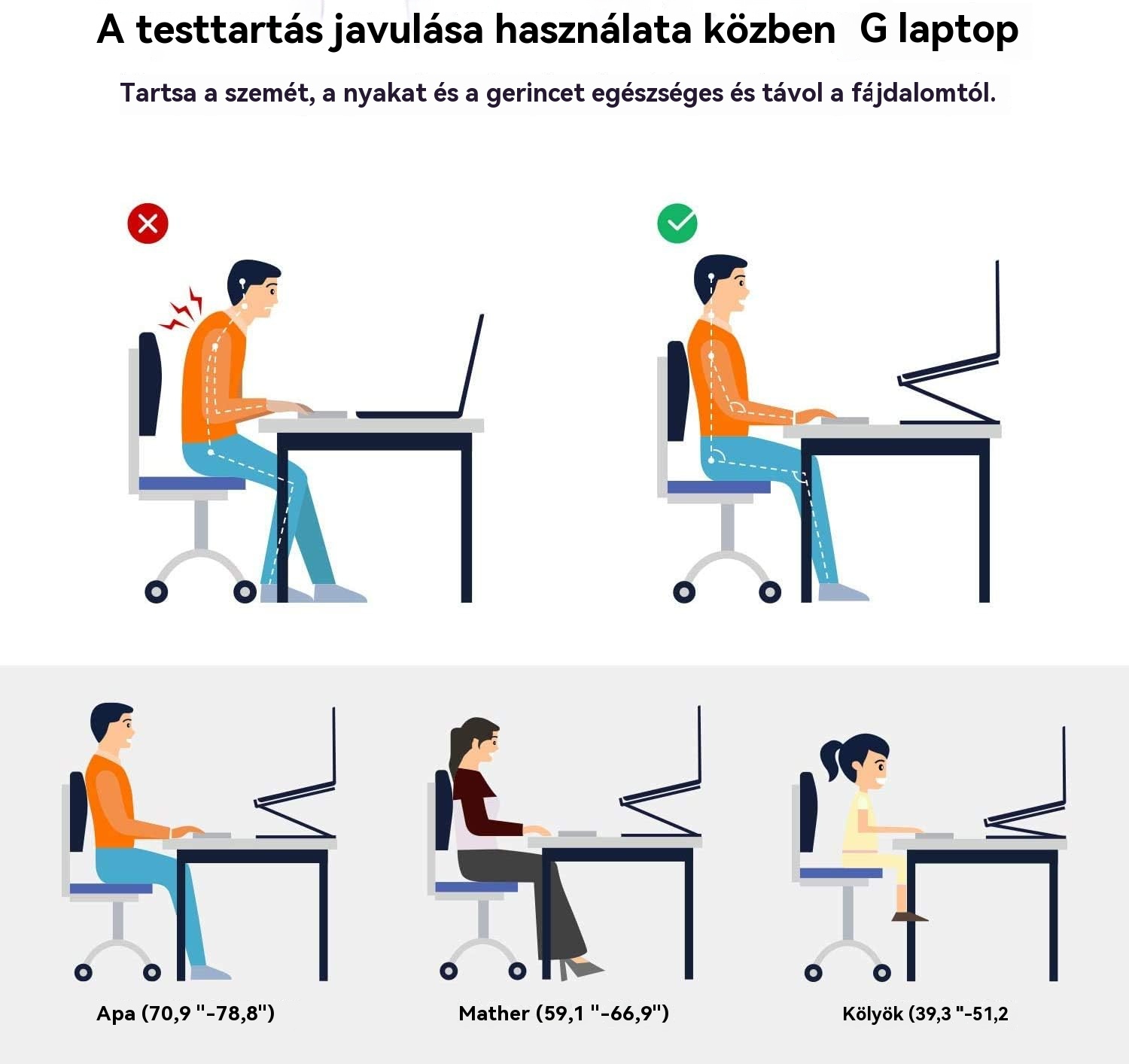 A testtartás javulása használata közben G laptop

Tartsa a szemét, a nyakat és a gerincet egészséges és távol a fájdalomtól.

Apa (70,9 "-78,8")

Mather (59,1 "-66,9")

Kölyök (39,3 "-51,2