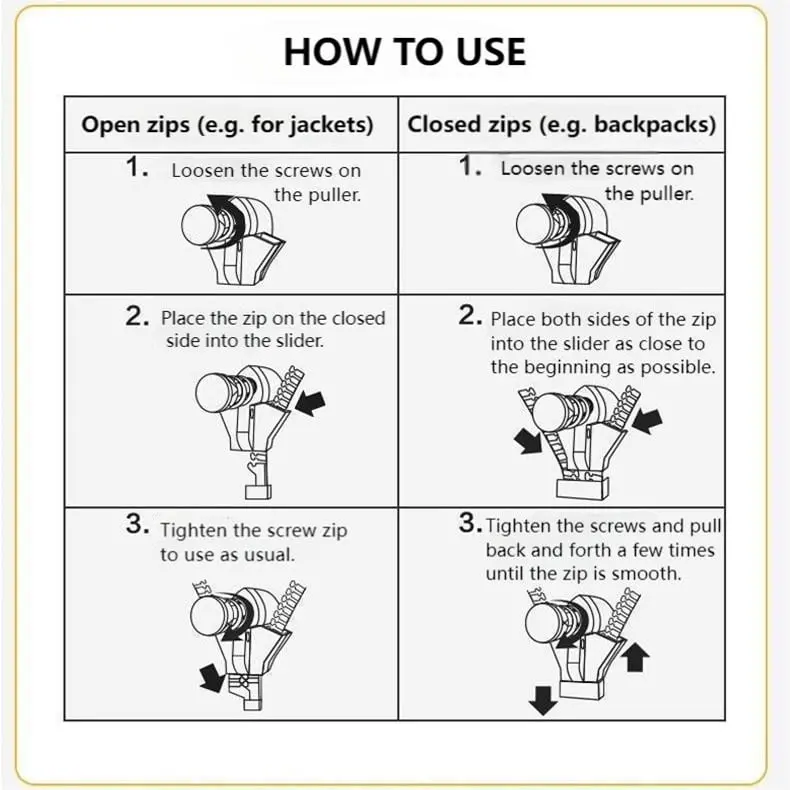 HOW TO USE

| Open zips (e.g. for jackets) | Closed zips (e.g. backpacks) |
|---|---|
| 1. Loosen the screws on the puller. | 1. Loosen the screws on the puller. |
| 2. Place the zip on the closed side into the slider. | 2. Place both sides of the zip into the slider as close to the beginning as possible. |
| 3. Tighten the screw zip to use as usual. | 3. Tighten the screws and pull back and forth a few times until the zip is smooth. |