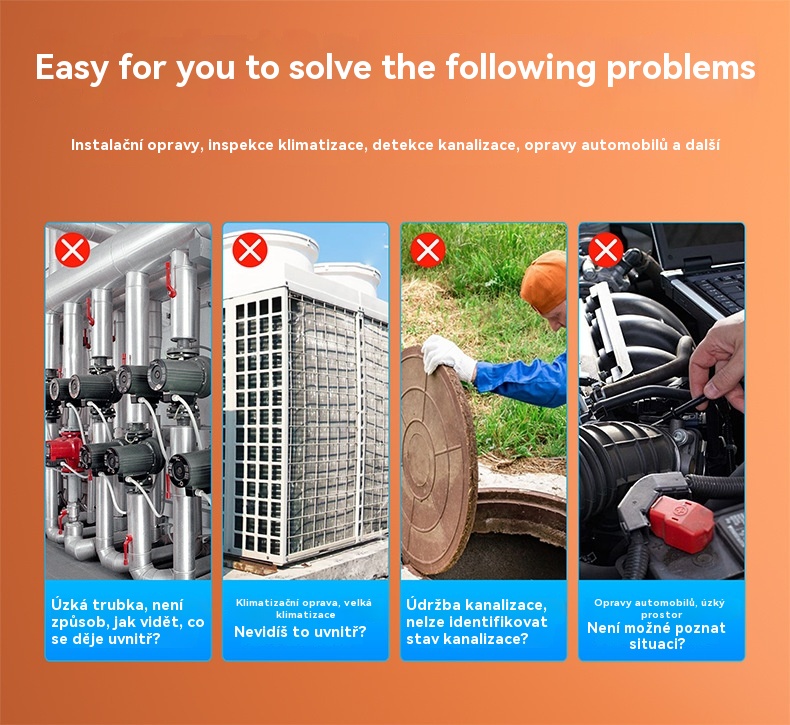 Easy for you to solve the following problems

Instalační opravy, inspekce klimatizace, detekce kanalizace, opravy automobilů a další

Úzká trubka, není způsob, jak vidět, co se děje uvnitř?

Klimatizační oprava, velká klimatizace
Nevidíš to uvnitř?

Údržba kanalizace, nelze identifikovat stav kanalizace?

Opravy automobilů, úzký prostor
Není možné poznat situaci?