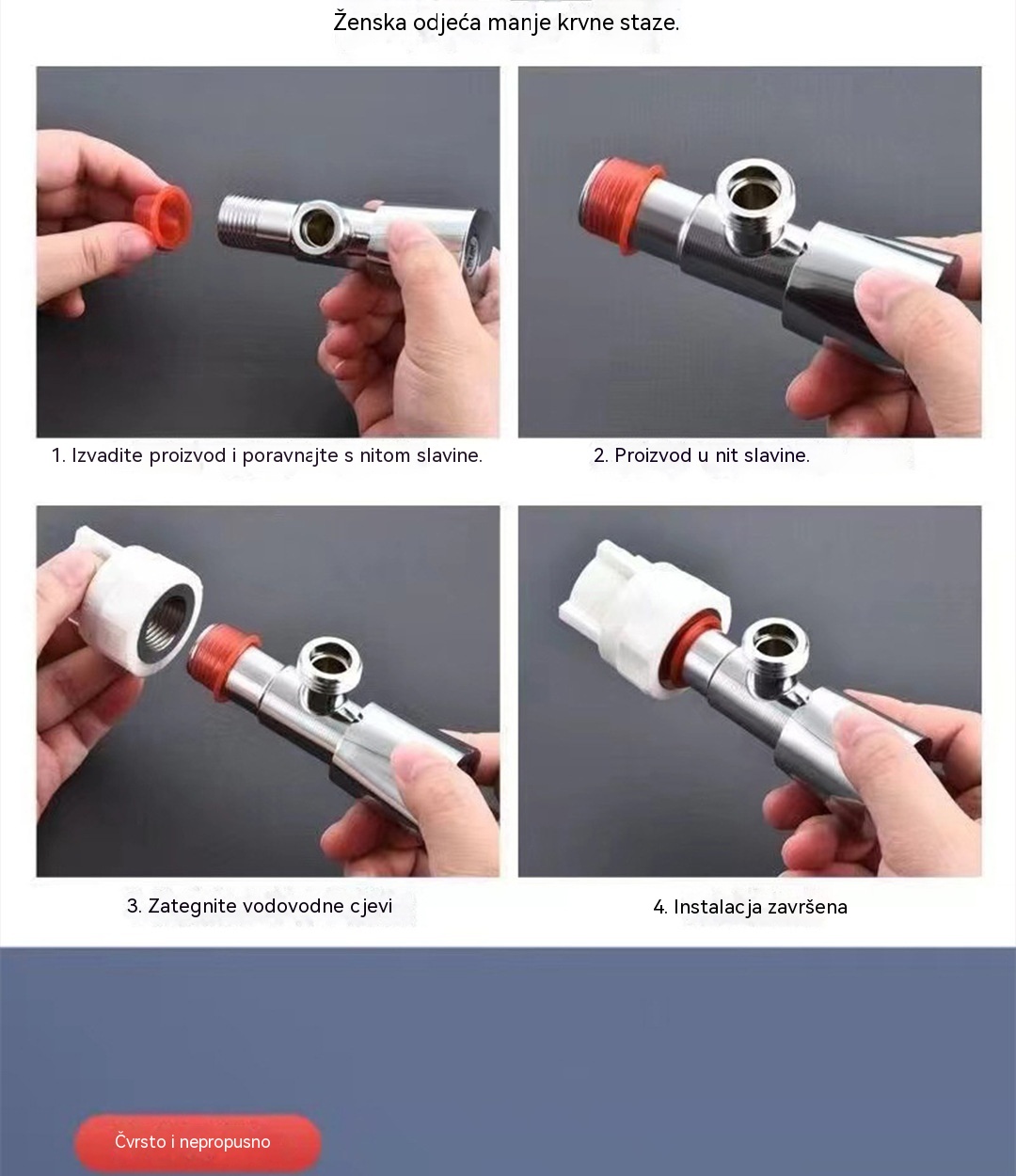 Ženska odjeća manje krvne staze.

1. Izvadite proizvod i poravnajte s nitom slavine.

2. Proizvod u nit slavine.

3. Zategnite vodovodne cjevi

4. Instalacja završena

Čvrsto i nepropusno