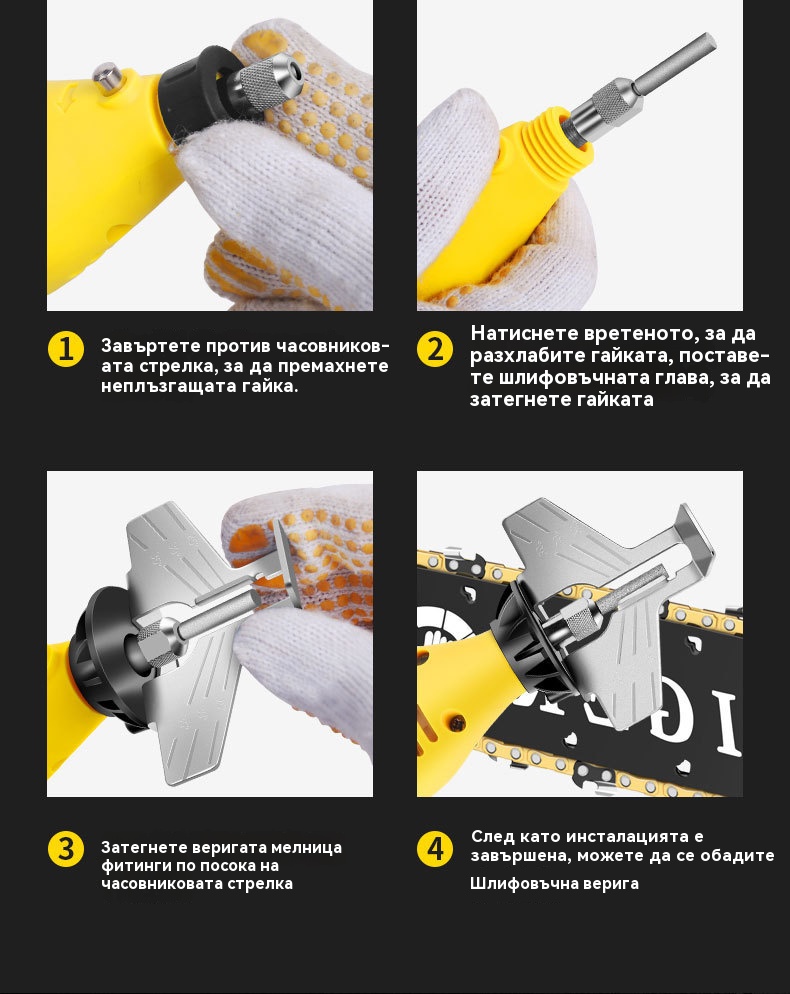 1 Завъртете против часовниковата стрелка, за да премахнете неплъзгащата гайка.

2 Натиснете вретеното, за да разхлабите гайката, поставете шлифовъчната глава, за да затегнете гайката

3 Затегнете веригата мелница фитинги по посока на часовниковата стрелка

4 След като инсталацията е завършена, можете да се обадите

Шлифовъчна верига