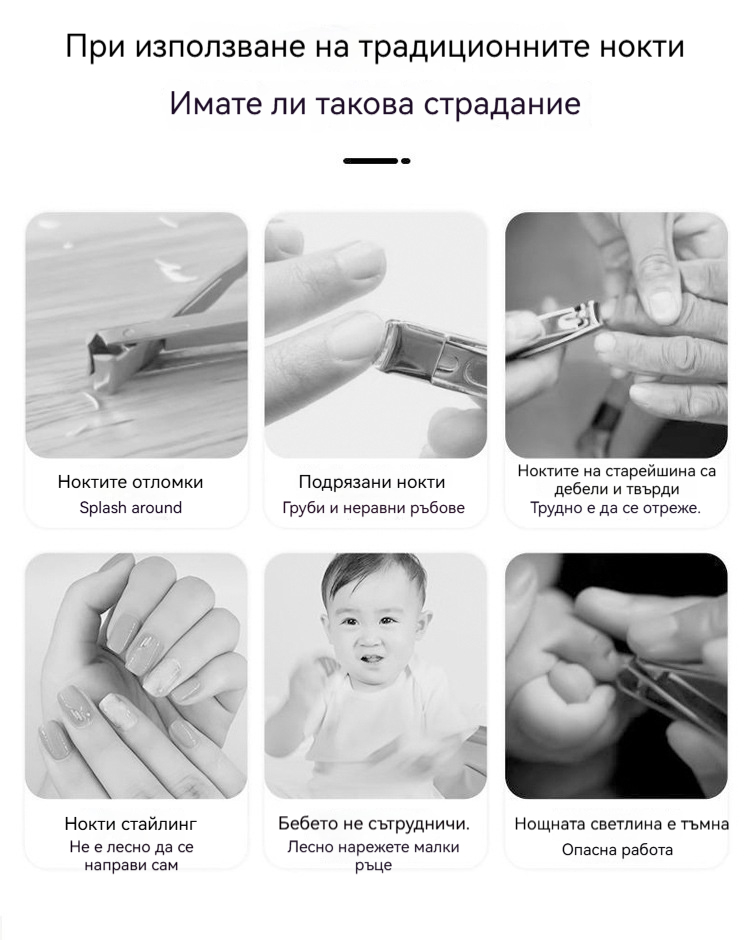 При използване на традиционните нокти

Имате ли такова страдание

Ноктите отломки
Splash around

Подрязани нокти
Груби и неравни ръбове

Ноктите на старейшина са дебели и твърди
Трудно е да се отреже.

Нокти стайлинг
Не е лесно да се направи сам

Бебето не сътрудничи.
Лесно нарежете малки ръце

Нощната светлина е тъмна
Опасна работа