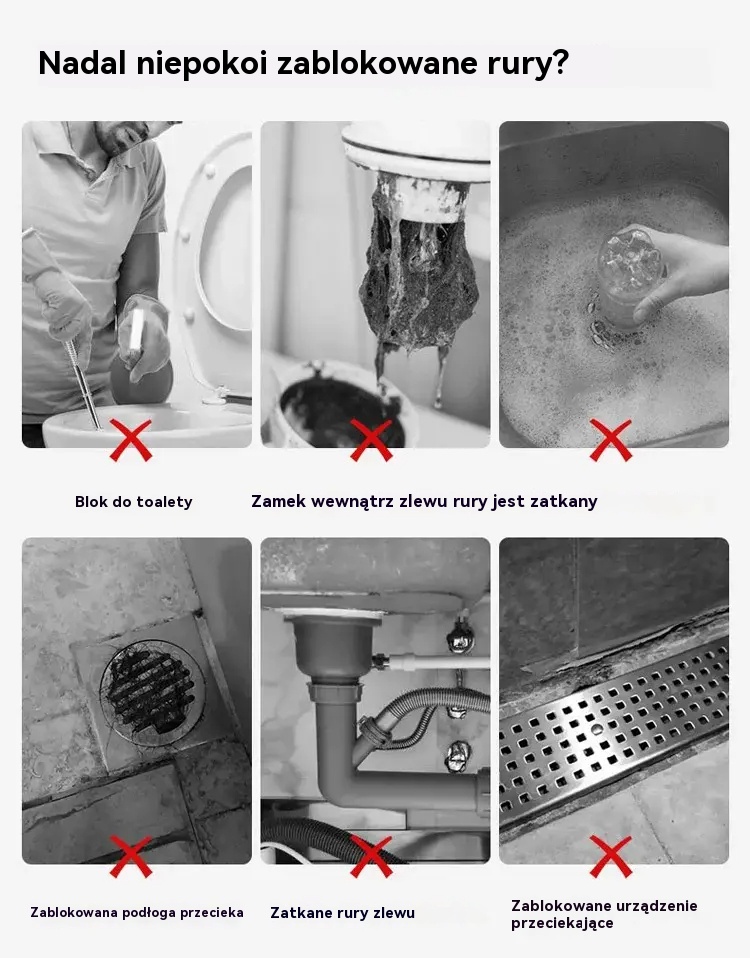 Nadal niepokoi zablokowane rury?

Blok do toalety

Zamek wewnątrz zlewu rury jest zatkany

Zablokowana podłoga przecieka

Zatkane rury zlewu

Zablokowane urządzenie przeciekające