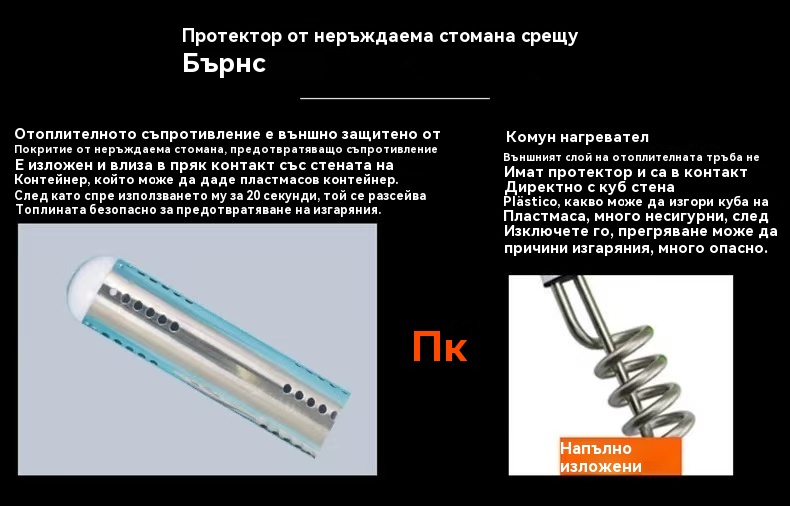 Протектор от неръждаема стомана срещу
Бърнс

Отоплителното съпротивление е външно защитено от
Покритие от неръждаема стомана, предотвратяващо съпротивление
Е изложен и влиза в пряк контакт със стената на
Контейнер, който може да даде пластмасов контейнер.
След като спре използването му за 20 секунди, той се разсейва
Топлината безопасно за предотвратяване на изгаряния.

Пк

Комун нагревател
Външният слой на отоплителната тръба не
Имат протектор и са в контакт
Директно с куб стена
Plästico, какво може да изгори куба на
Пластмаса, много несигурни, след
Изключете го, прегряване може да
причини изгаряния, много опасно.

Напълно изложени