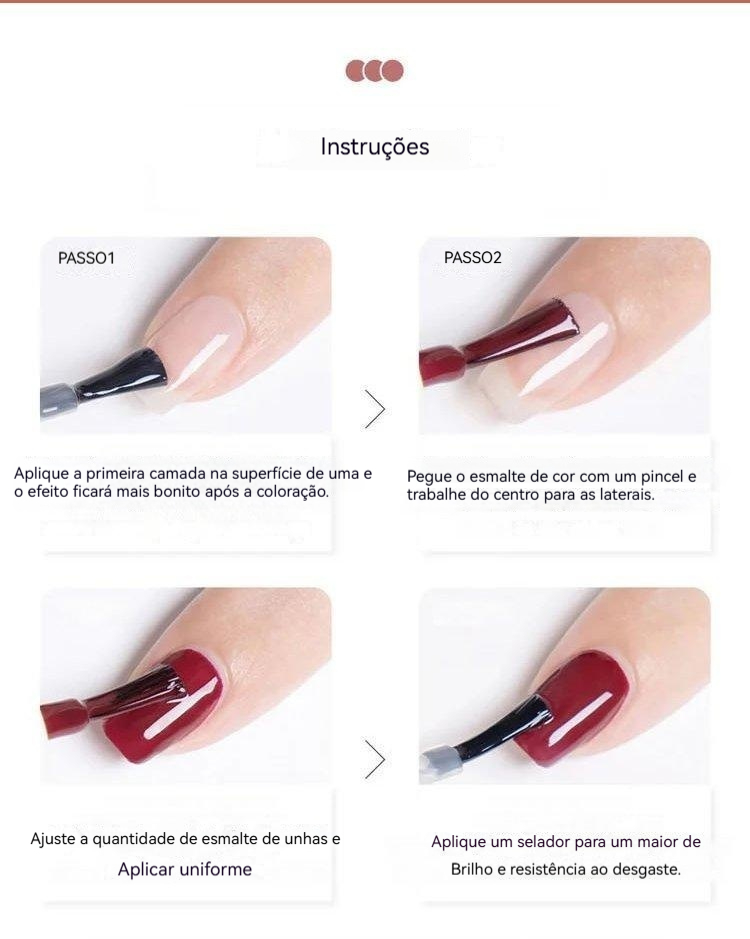 Instruções

PASSO1

Aplique a primeira camada na superfície de uma e o efeito ficará mais bonito após a coloração.

PASSO2

Pegue o esmalte de cor com um pincel e trabalhe do centro para as laterais.

Ajuste a quantidade de esmalte de unhas e
Aplicar uniforme

Aplique um selador para um maior de
Brilho e resistência ao desgaste.