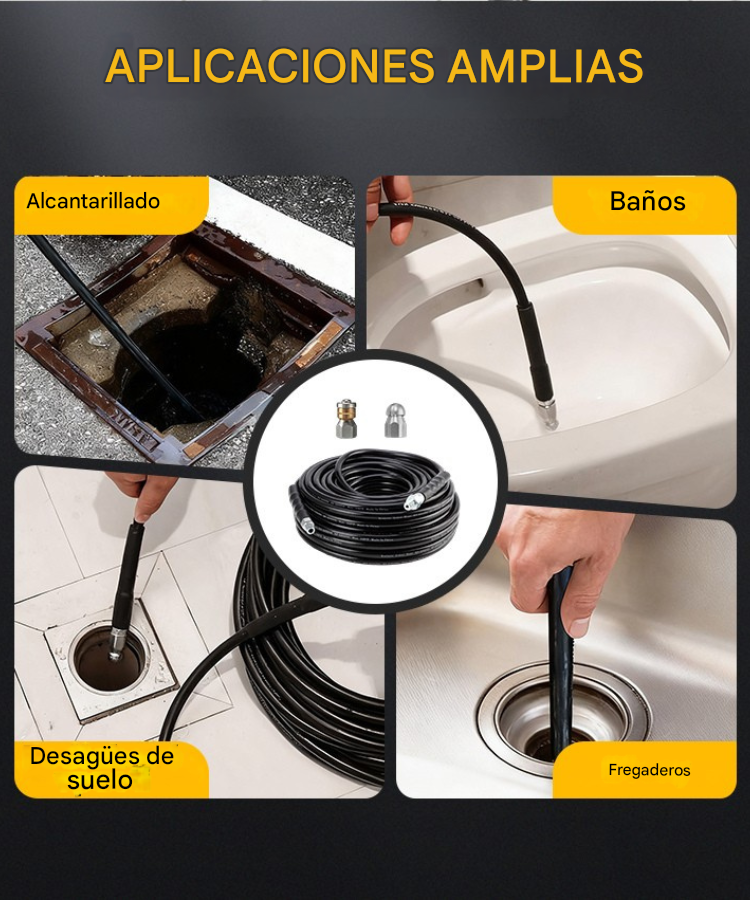 APLICACIONES AMPLIAS

Alcantarillado

Baños

Desagües de suelo

Fregaderos