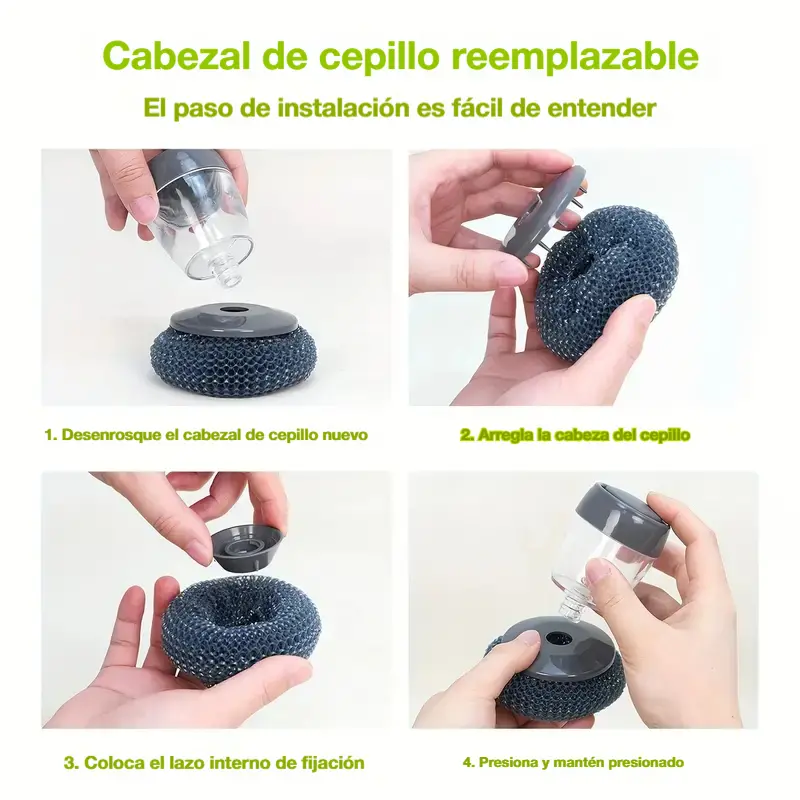 Cabezal de cepillo reemplazable

El paso de instalación es fácil de entender

1. Desenrosque el cabezal de cepillo nuevo

2. Arregla la cabeza del cepillo

3. Coloca el lazo interno de fijación

4. Presiona y mantén presionado